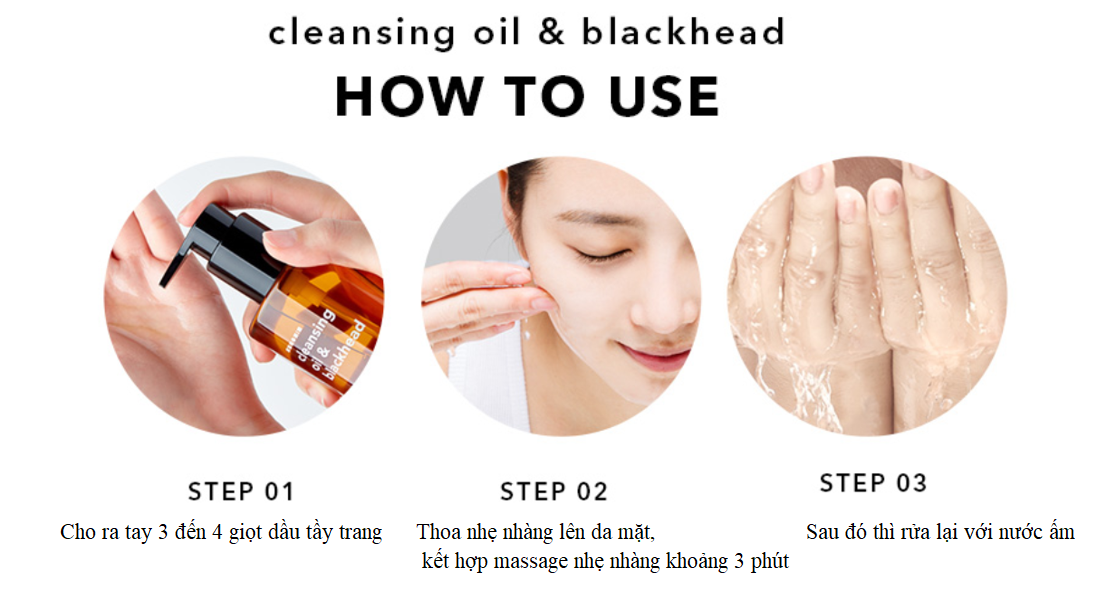 cleansing oil & blackhead

HOW TO USE

cleansing oil & blackhead

STEP 01

Cho ra tay 3 đến 4 giọt dầu tẩy trang

STEP 02

Thoa nhẹ nhàng lên da mặt, kết hợp massage nhẹ nhàng khoảng 3 phút

STEP 03

Sau đó thì rửa lại với nước ấm